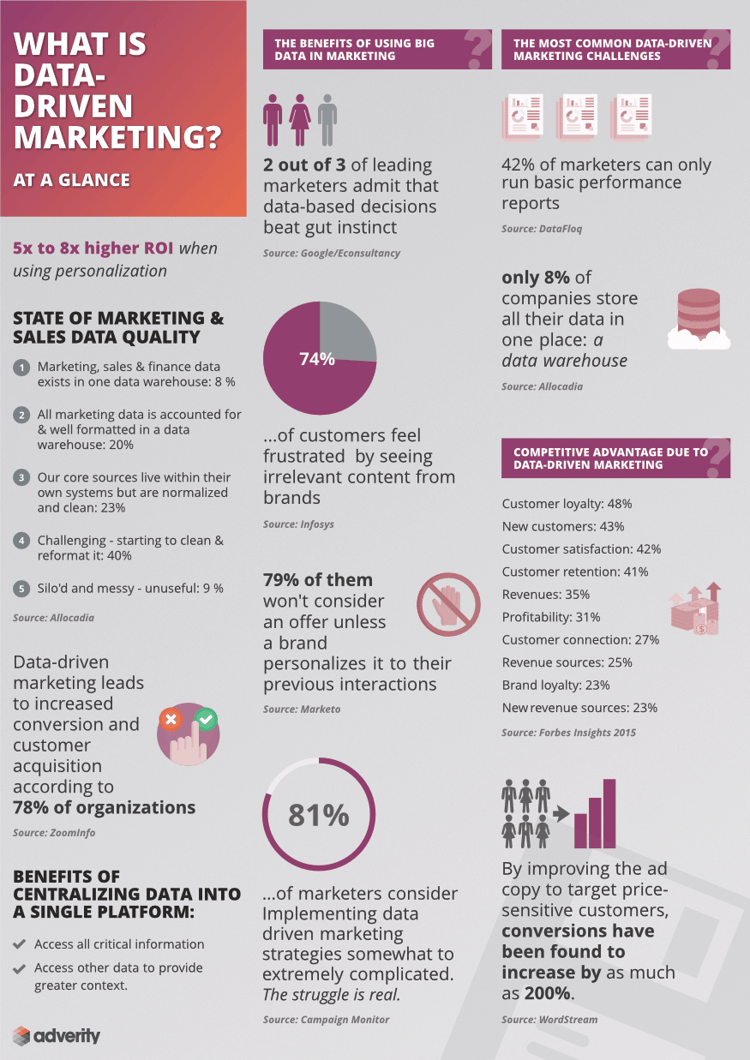 WHAT IS DATA-DRIVEN MARKETING?

AT A GLANCE

5x to 8x higher ROI when using personalization

STATE OF MARKETING & SALES DATA QUALITY

1 Marketing, sales & finance data exists in one data warehouse: 8 %

2 All marketing data is accounted for & well formatted in a data warehouse: 20%

3 Our core sources live within their own systems but are normalized and clean: 23%

4 Challenging - starting to clean & reformat it: 40%

5 Silo'd and messy - unuseful: 9 %

Source: Allocadia

Data-driven marketing leads to increased conversion and customer acquisition according to 78% of organizations

Source: ZoomInfo

BENEFITS OF CENTRALIZING DATA INTO A SINGLE PLATFORM:

Access all critical information

Access other data to provide greater context.

adverity

THE BENEFITS OF USING BIG DATA IN MARKETING

2 out of 3 of leading marketers admit that data-based decisions beat gut instinct

Source: Google/Econsultancy

74%

...of customers feel frustrated by seeing irrelevant content from brands

Source: Infosys

79% of them won't consider an offer unless a brand personalizes it to their previous interactions

Source: Marketo

81%

...of marketers consider Implementing data driven marketing strategies somewhat to extremely complicated. The struggle is real.

Source: Campaign Monitor

THE MOST COMMON DATA-DRIVEN MARKETING CHALLENGES

42% of marketers can only run basic performance reports

Source: DataFloq

only 8% of companies store all their data in one place: a data warehouse

Source: Allocadia

COMPETITIVE ADVANTAGE DUE TO DATA-DRIVEN MARKETING

Customer loyalty: 48%
New customers: 43%
Customer satisfaction: 42%
Customer retention: 41%
Revenues: 35%
Profitability: 31%
Customer connection: 27%
Revenue sources: 25%
Brand loyalty: 23%
New revenue sources: 23%

Source: Forbes Insights 2015

By improving the ad copy to target price-sensitive customers, conversions have been found to increase by as much as 200%.

Source: WordStream